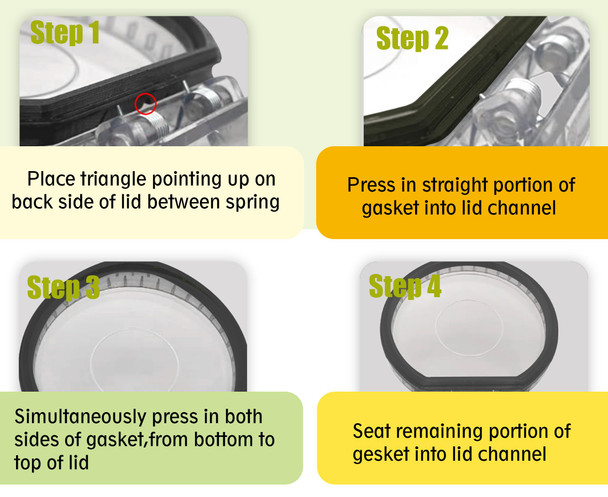 Step 1

Place triangle pointing up on back side of lid between spring

Step 2

Press in straight portion of gasket into lid channel

Step 3

Simultaneously press in both sides of gasket,from bottom to top of lid

Step 4

Seat remaining portion of gesket into lid channel