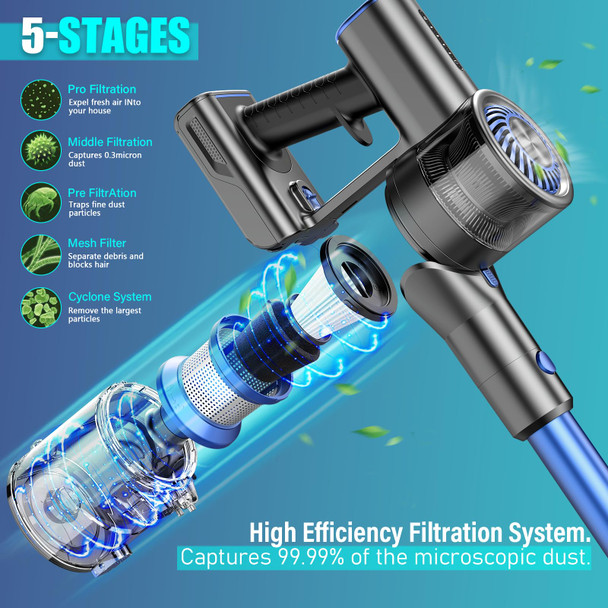 5-STAGES

Pro Filtration
Expel fresh air INto your house

Middle Filtration
Captures 0.3micron dust

Pre FiltrAtion
Traps fine dust particles

Mesh Filter
Separate debris and blocks hair

Cyclone System
Remove the largest particles

High Efficiency Filtration System.
Captures 99.99% of the microscopic dust.