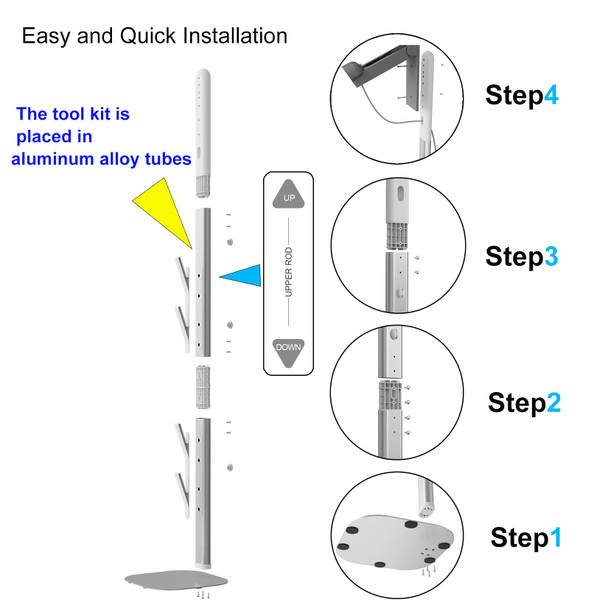 Easy and Quick Installation

The tool kit is placed in aluminum alloy tubes

UP

UPPER ROD

DOWN

Step4

Step3

Step2

Step1