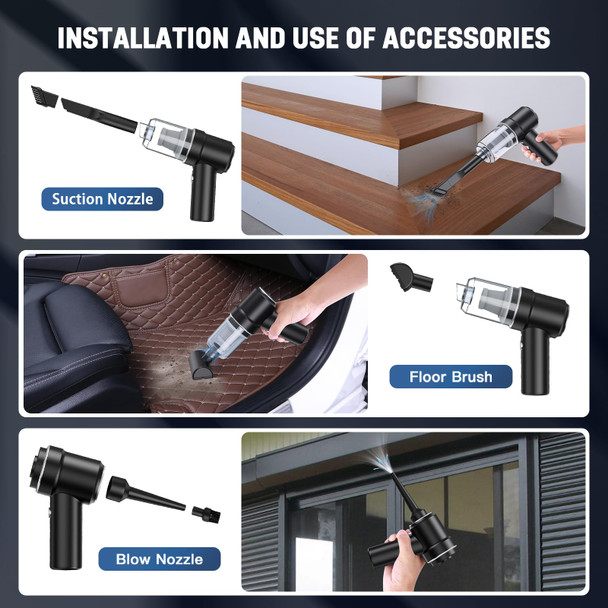 INSTALLATION AND USE OF ACCESSORIES

Suction Nozzle

Floor Brush

Blow Nozzle