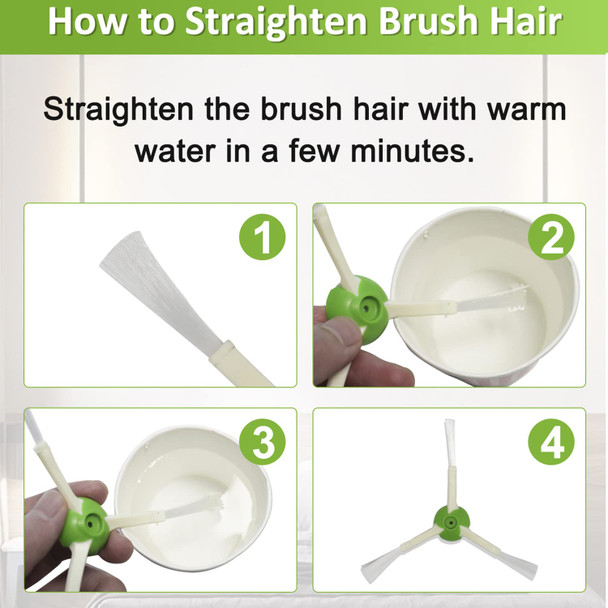 How to Straighten Brush Hair

Straighten the brush hair with warm water in a few minutes.

1

2

3

4