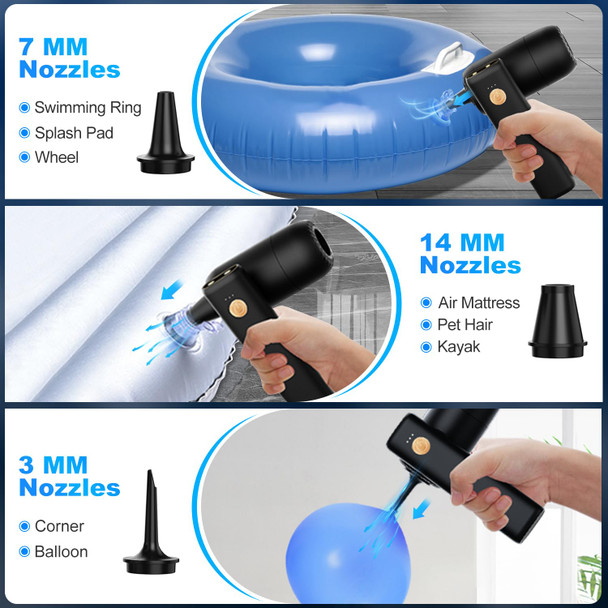 7 MM
Nozzles

Swimming Ring
Splash Pad
Wheel

14 MM
Nozzles

Air Mattress
Pet Hair
Kayak

3 MM
Nozzles

Corner
Balloon