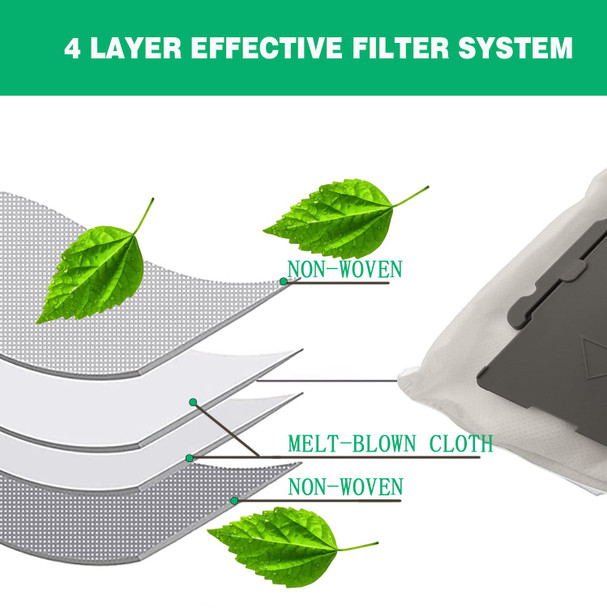 4 LAYER EFFECTIVE FILTER SYSTEM

NON-WOVEN

MELT-BLOWN CLOTH

NON-WOVEN