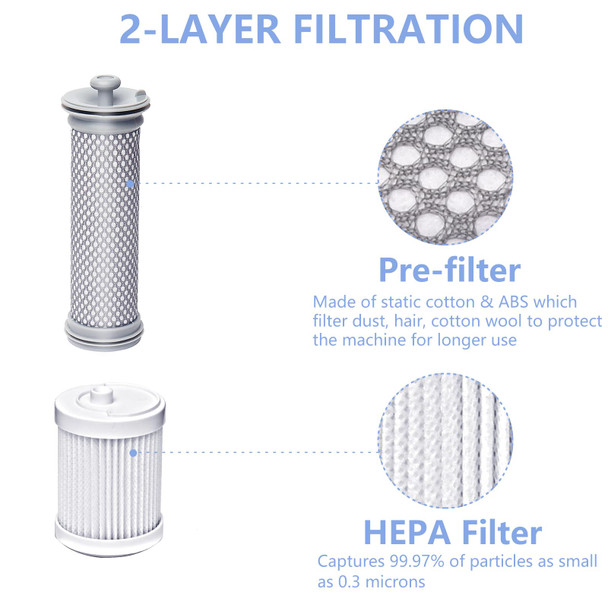 2-LAYER FILTRATION

Pre-filter

Made of static cotton & ABS which filter dust, hair, cotton wool to protect the machine for longer use

HEPA Filter

Captures 99.97% of particles as small as 0.3 microns