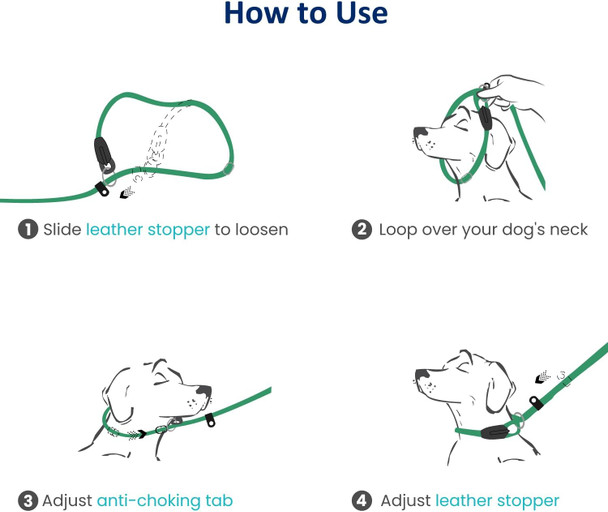 How to Use

1 Slide leather stopper to loosen

2 Loop over your dog's neck

3 Adjust anti-choking tab

4 Adjust leather stopper