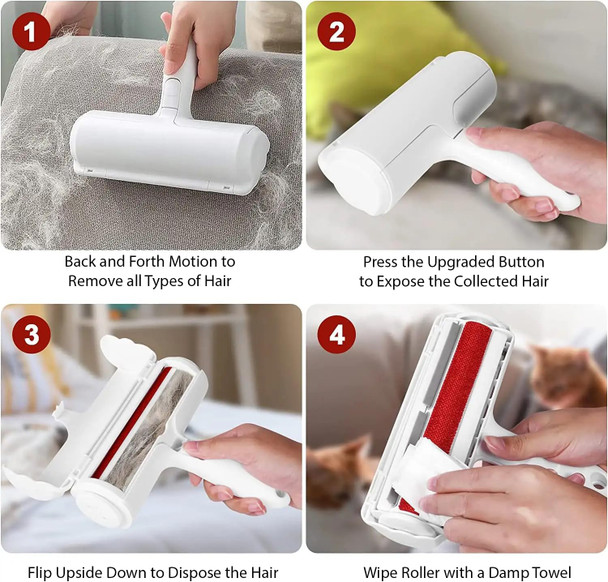 1

Back and Forth Motion to Remove all Types of Hair

2

Press the Upgraded Button to Expose the Collected Hair

3

Flip Upside Down to Dispose the Hair

4

Wipe Roller with a Damp Towel