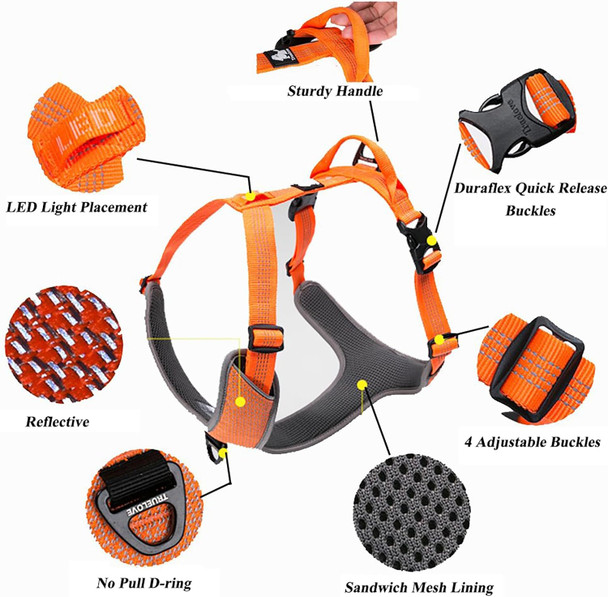 Sturdy Handle

LED

LED Light Placement

Truelove

Duraflex Quick Release Buckles

Reflective

4 Adjustable Buckles

TRUELOVE

No Pull D-ring

Sandwich Mesh Lining