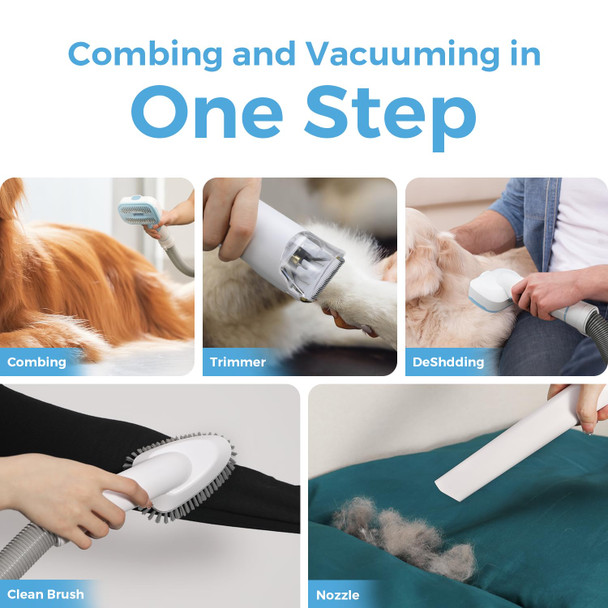 Combing and Vacuuming in
One Step

Combing

Trimmer

DeShdding

Clean Brush

Nozzle