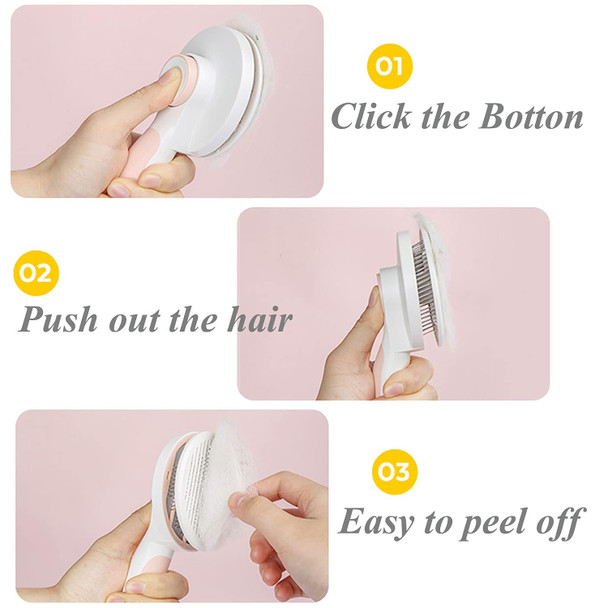 01
Click the Botton

02
Push out the hair

03
Easy to peel off