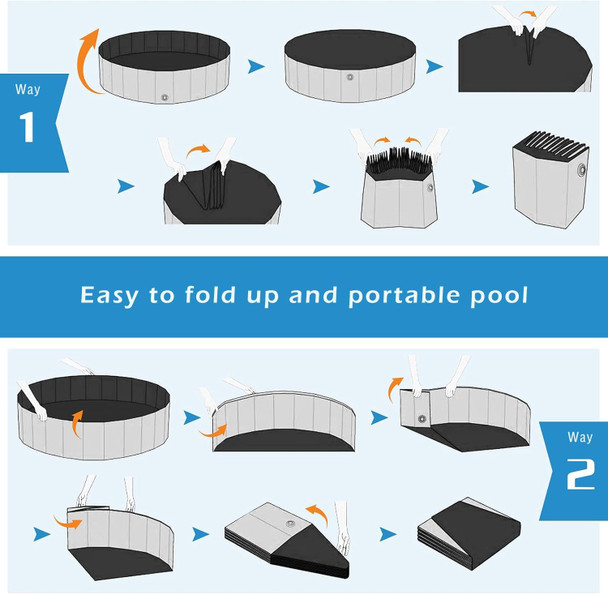 Way
1

Easy to fold up and portable pool

Way
2