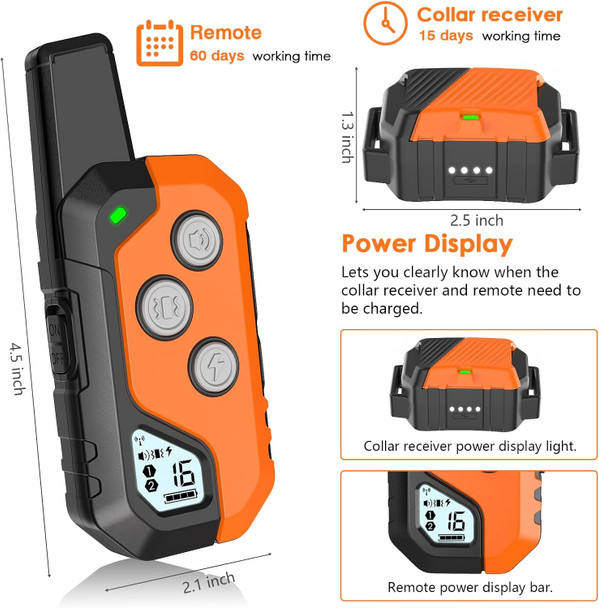 Remote
60 days working time

Collar receiver
15 days working time

1.3 inch

2.5 inch

4.5 inch

ON
OFF

1
2
16

2.1 inch

Power Display

Lets you clearly know when the collar receiver and remote need to be charged.

Collar receiver power display light.

1
2
16

Remote power display bar.