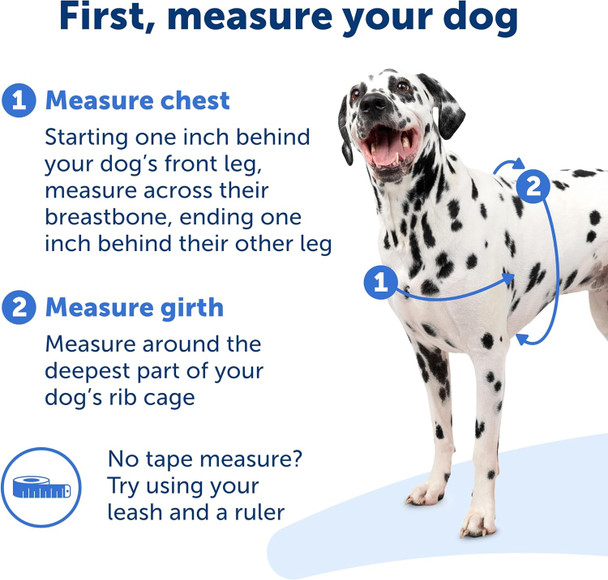 First, measure your dog

1 Measure chest

Starting one inch behind your dog's front leg, measure across their breastbone, ending one inch behind their other leg

2 Measure girth

Measure around the deepest part of your dog's rib cage

No tape measure? Try using your leash and a ruler

2

1