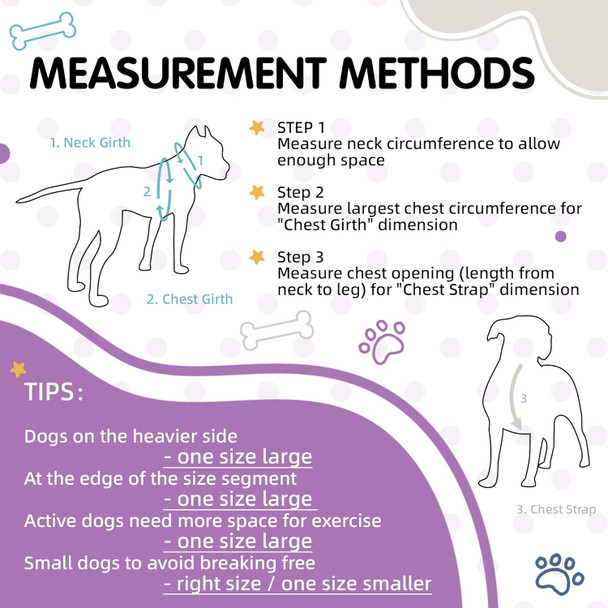 MEASUREMENT METHODS

1. Neck Girth

1

2

2. Chest Girth

STEP 1
Measure neck circumference to allow enough space

Step 2
Measure largest chest circumference for "Chest Girth" dimension

Step 3
Measure chest opening (length from neck to leg) for "Chest Strap" dimension

3

3. Chest Strap

TIPS:

Dogs on the heavier side
- one size large
At the edge of the size segment
- one size large
Active dogs need more space for exercise
- one size large
Small dogs to avoid breaking free
- right size / one size smaller