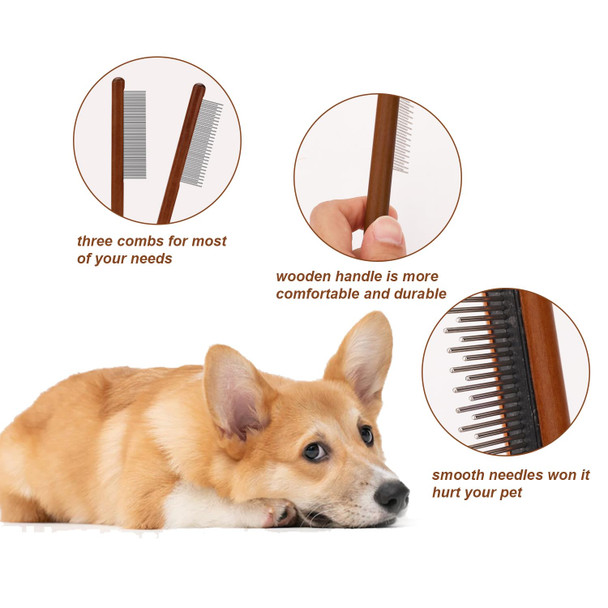 three combs for most of your needs

wooden handle is more comfortable and durable

smooth needles won it hurt your pet