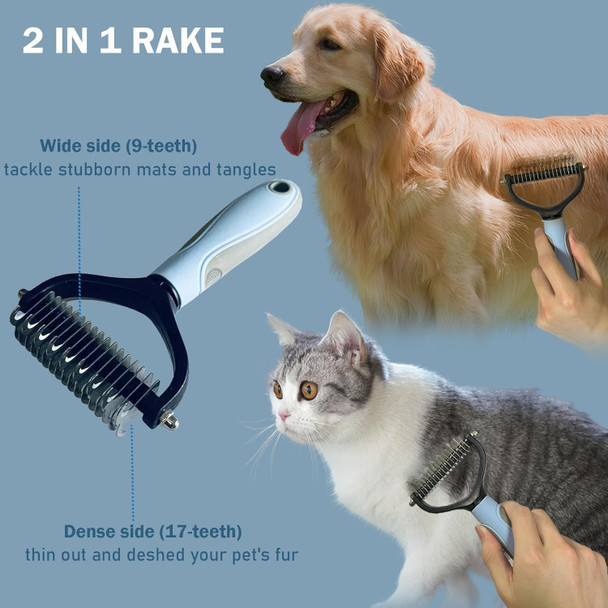 2 IN 1 RAKE

Wide side (9-teeth)
tackle stubborn mats and tangles

Dense side (17-teeth)
thin out and deshed your pet's fur