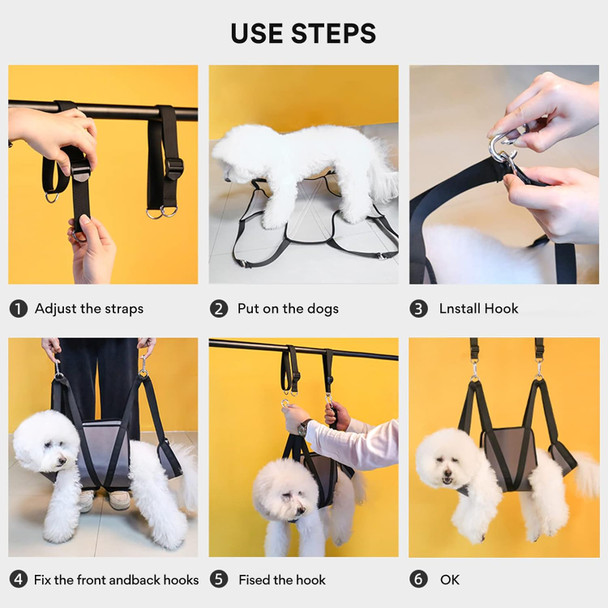 USE STEPS

1 Adjust the straps

2 Put on the dogs

3 Lnstall Hook

4 Fix the front andback hooks

5 Fised the hook

6 OK