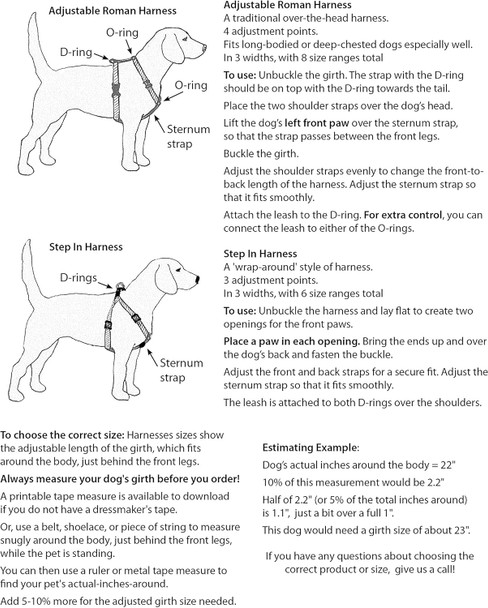 Adjustable Roman Harness

O-ring

D-ring

O-ring

Sternum strap

Adjustable Roman Harness
A traditional over-the-head harness.
4 adjustment points.
Fits long-bodied or deep-chested dogs especially well.
In 3 widths, with 8 size ranges total

To use: Unbuckle the girth. The strap with the D-ring should be on top with the D-ring towards the tail.

Place the two shoulder straps over the dog's head.

Lift the dog's left front paw over the sternum strap, so that the strap passes between the front legs.

Buckle the girth.

Adjust the shoulder straps evenly to change the front-to-back length of the harness. Adjust the sternum strap so that it fits smoothly.

Attach the leash to the D-ring. For extra control, you can connect the leash to either of the O-rings.

Step In Harness

D-rings

Sternum strap

Step In Harness
A 'wrap-around' style of harness.
3 adjustment points.
In 3 widths, with 6 size ranges total

To use: Unbuckle the harness and lay flat to create two openings for the front paws.

Place a paw in each opening. Bring the ends up and over the dog's back and fasten the buckle.

Adjust the front and back straps for a secure fit. Adjust the sternum strap so that it fits smoothly.

The leash is attached to both D-rings over the shoulders.

To choose the correct size: Harnesses sizes show the adjustable length of the girth, which fits around the body, just behind the front legs.

Always measure your dog's girth before you order!

A printable tape measure is available to download if you do not have a dressmaker's tape.

Or, use a belt, shoelace, or piece of string to measure snugly around the body, just behind the front legs, while the pet is standing.

You can then use a ruler or metal tape measure to find your pet's actual-inches-around.

Add 5-10% more for the adjusted girth size needed.

Estimating Example:

Dog's actual inches around the body = 22"

10% of this measurement would be 2.2"

Half of 2.2" (or 5% of the total inches around) is 1.1", just a bit over a full 1".

This dog would need a girth size of about 23".

If you have any questions about choosing the correct product or size, give us a call!