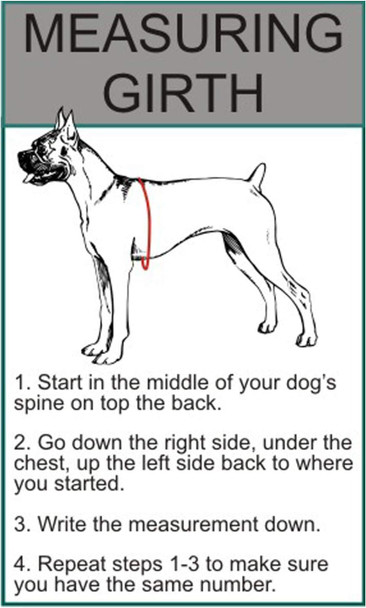 MEASURING GIRTH

1. Start in the middle of your dog's spine on top the back.

2. Go down the right side, under the chest, up the left side back to where you started.

3. Write the measurement down.

4. Repeat steps 1-3 to make sure you have the same number.