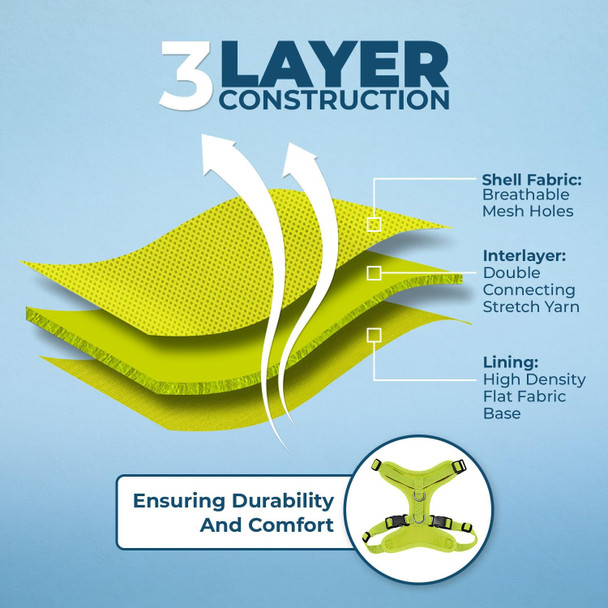 3 LAYER CONSTRUCTION

Shell Fabric: Breathable Mesh Holes

Interlayer: Double Connecting Stretch Yarn

Lining: High Density Flat Fabric Base

Ensuring Durability And Comfort