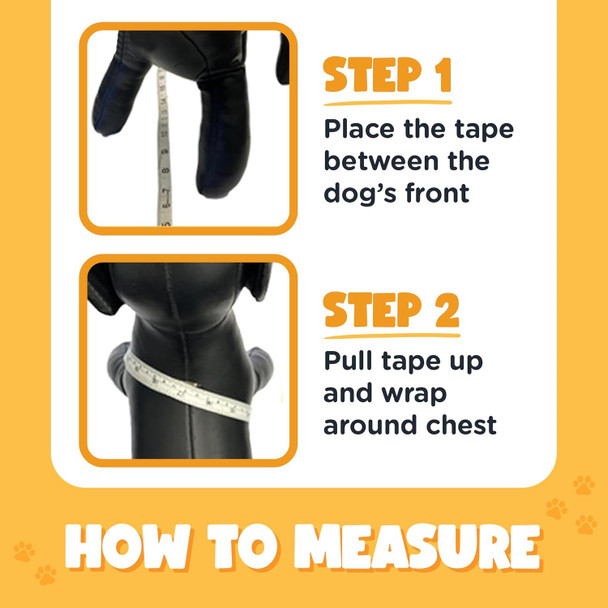 STEP 1

Place the tape between the dog's front

STEP 2

Pull tape up and wrap around chest

HOW TO MEASURE