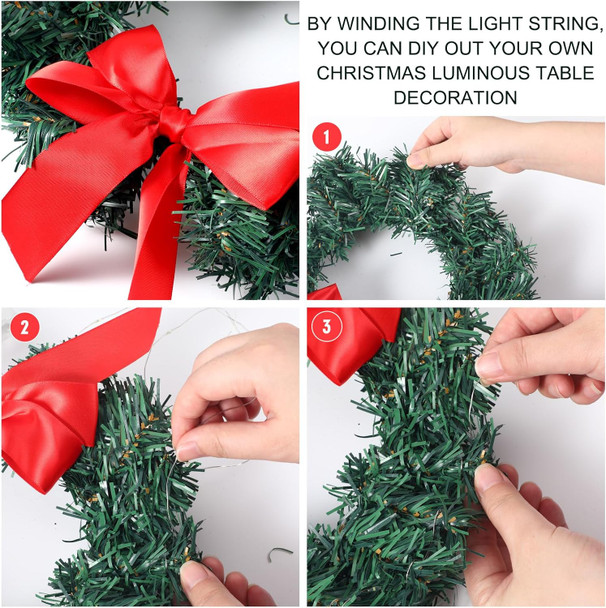 BY WINDING THE LIGHT STRING, YOU CAN DIY OUT YOUR OWN CHRISTMAS LUMINOUS TABLE DECORATION

1

2

3