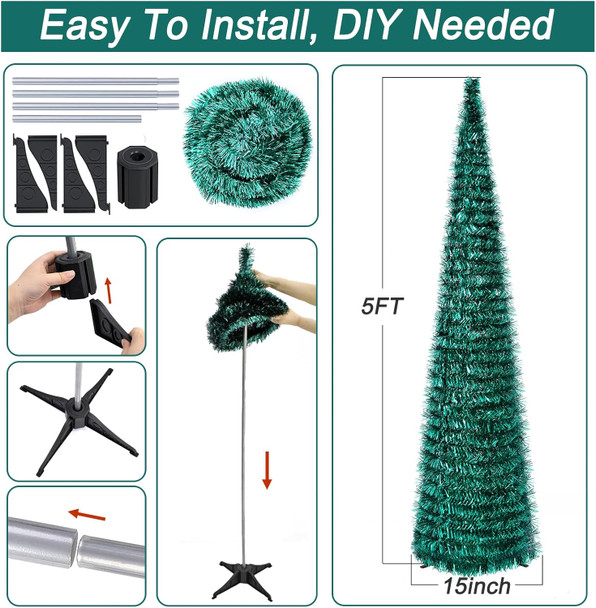 Easy To Install, DIY Needed

5FT

15inch