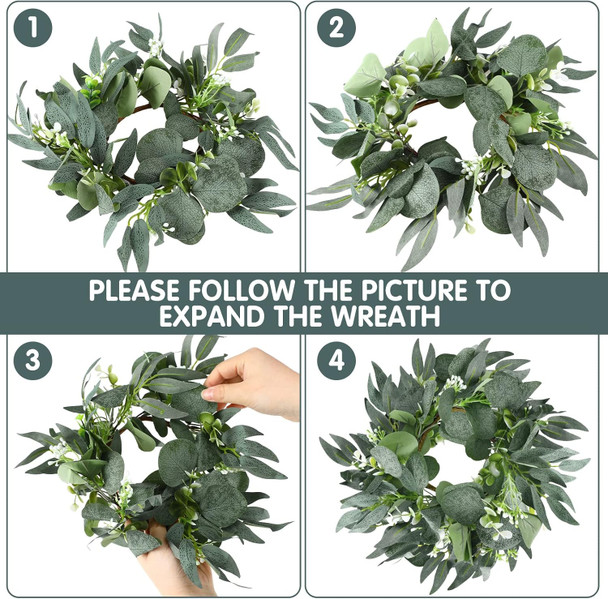 1

2

PLEASE FOLLOW THE PICTURE TO EXPAND THE WREATH

3

4