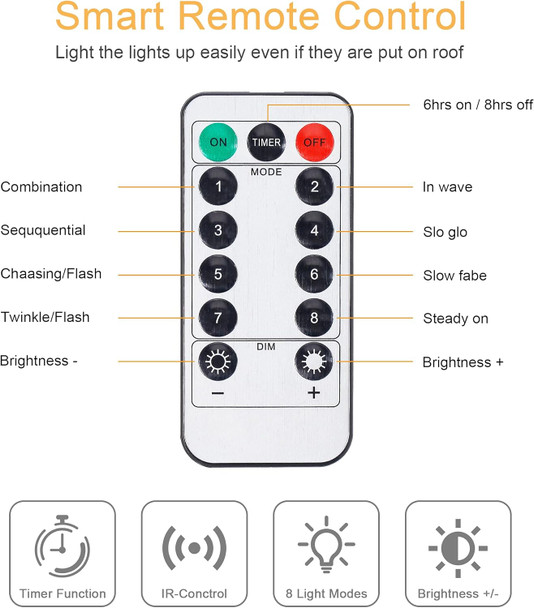 Smart Remote Control

Light the lights up easily even if they are put on roof

6hrs on / 8hrs off

ON TIMER OFF

MODE

Combination 1 2 In wave

Seququential 3 4 Slo glo

Chaasing/Flash 5 6 Slow fabe

Twinkle/Flash 7 8 Steady on

DIM

Brightness - Brightness +

− +

Timer Function

IR-Conctrol

8 Light Modes

Brightness +/-