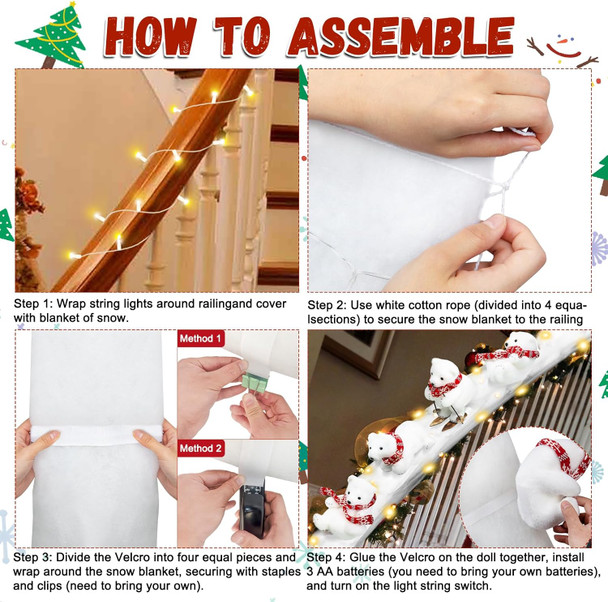 HOW TO ASSEMBLE

Step 1: Wrap string lights around railingand cover with blanket of snow.

Step 2: Use white cotton rope (divided into 4 equalsections) to secure the snow blanket to the railing

Method 1

Method 2

Step 3: Divide the Velcro into four equal pieces and wrap around the snow blanket, securing with staples and clips (need to bring your own).

Step 4: Glue the Velcro on the doll together, install 3 AA batteries (you need to bring your own batteries), and turn on the light string switch.