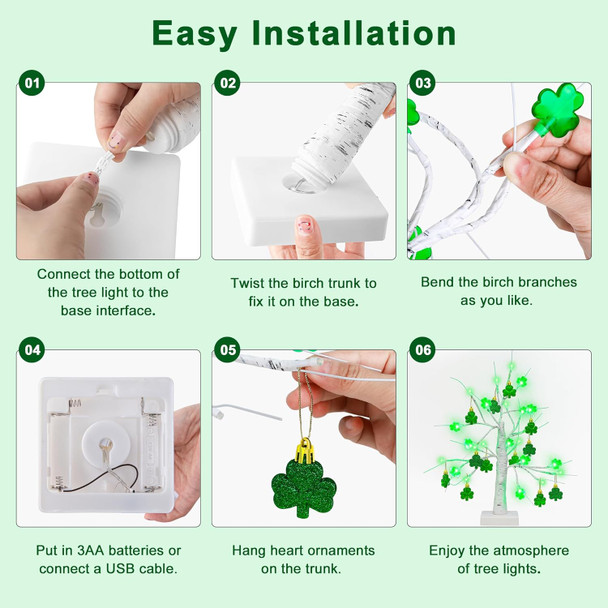 Easy Installation

01

Connect the bottom of the tree light to the base interface.

02

Twist the birch trunk to fix it on the base.

03

Bend the birch branches as you like.

04

Put in 3AA batteries or connect a USB cable.

05

Hang heart ornaments on the trunk.

06

Enjoy the atmosphere of tree lights.