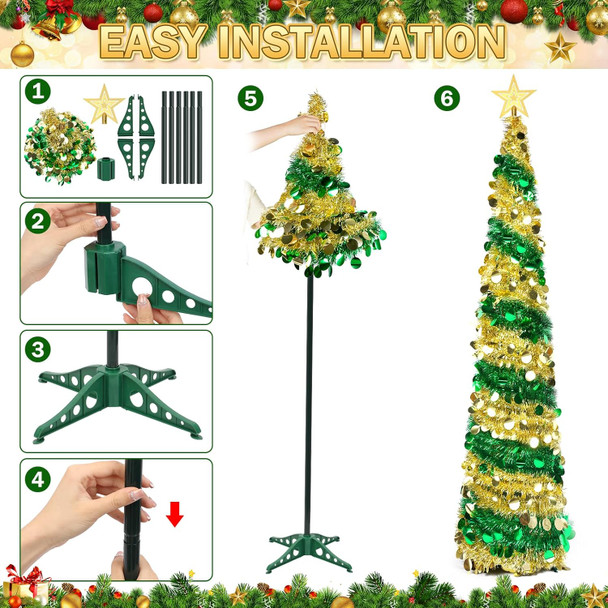 EASY INSTALLATION

1

2

3

4

5

6