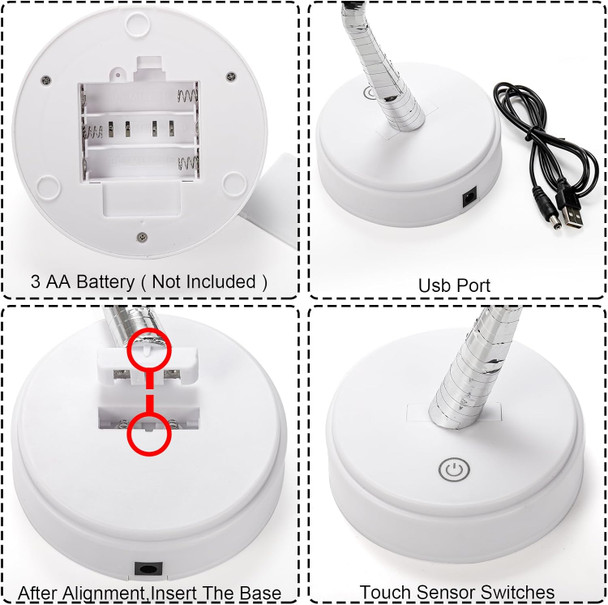 3 AA Battery ( Not Included )

Usb Port

After Alignment,Insert The Base

Touch Sensor Switches