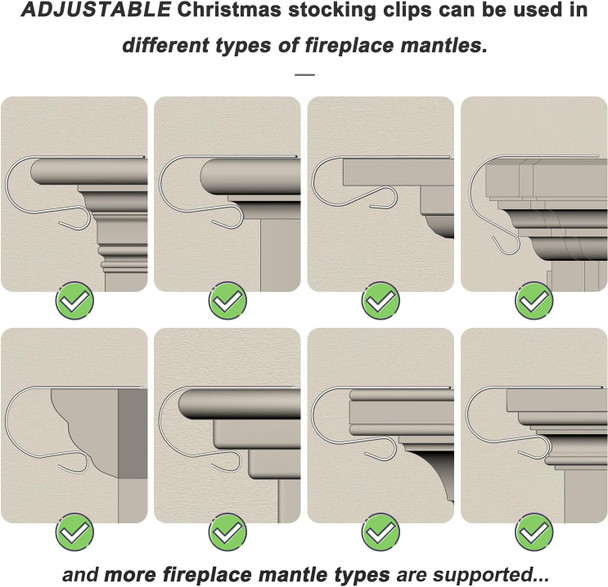 ADJUSTABLE Christmas stocking clips can be used in different types of fireplace mantles.

—

and more fireplace mantle types are supported...