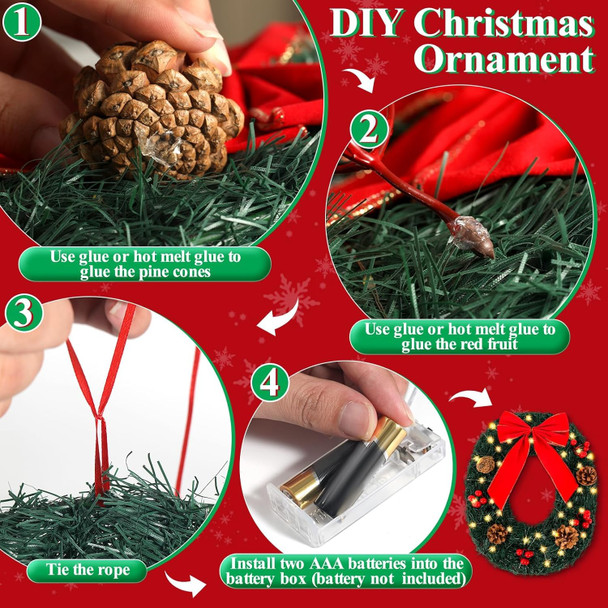 DIY Christmas Ornament

1

Use glue or hot melt glue to glue the pine cones

2

Use glue or hot melt glue to glue the red fruit

3

Tie the rope

4

Install two AAA batteries into the battery box (battery not included)