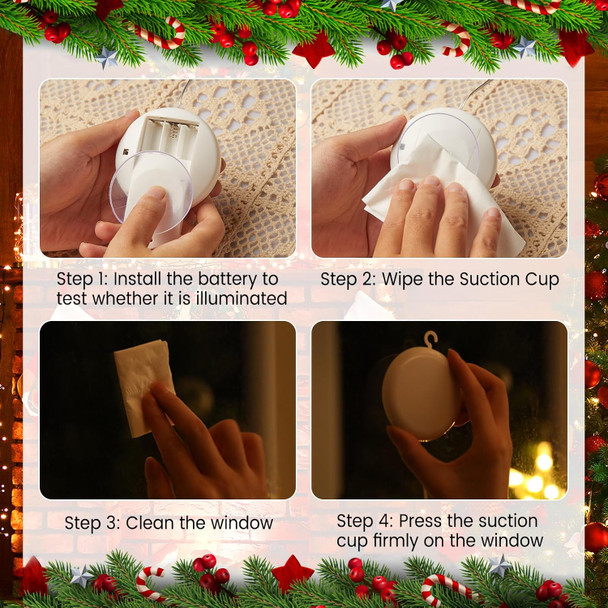 Step 1: Install the battery to test whether it is illuminated

Step 2: Wipe the Suction Cup

Step 3: Clean the window

Step 4: Press the suction cup firmly on the window