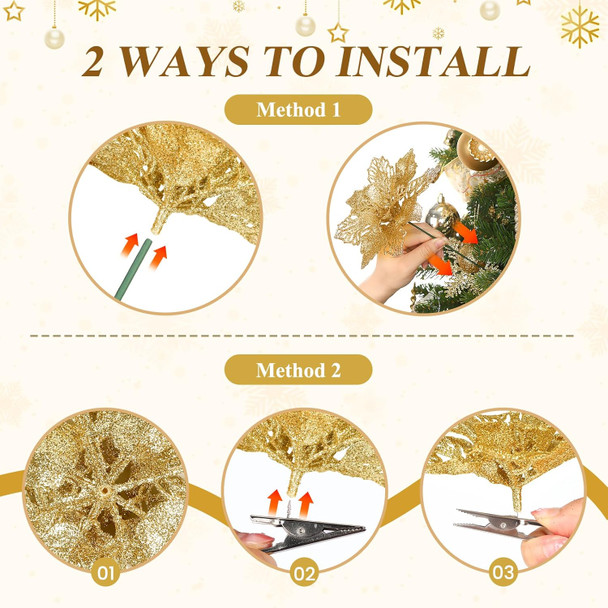 2 WAYS TO INSTALL

Method 1

Method 2

01

02

03