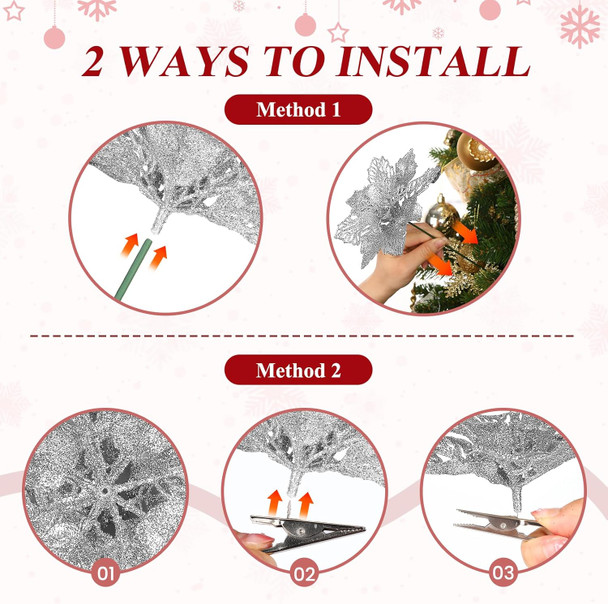 2 WAYS TO INSTALL

Method 1

Method 2

01

02

03