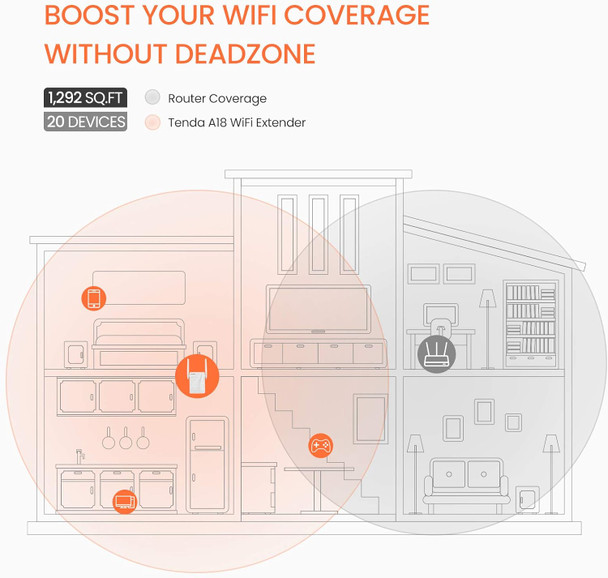 BOOST YOUR WIFI COVERAGE WITHOUT DEADZONE

1,292 SQ.FT
20 DEVICES

Router Coverage
Tenda A18 WiFi Extender