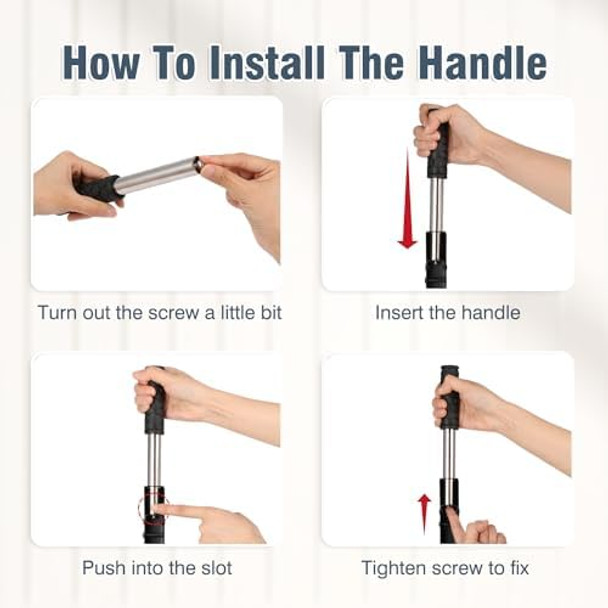 How To Install The Handle

Turn out the screw a little bit

Insert the handle

Push into the slot

Tighten screw to fix