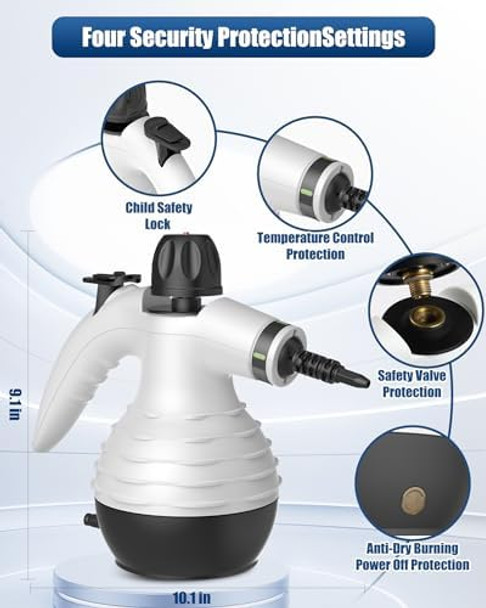 Four Security ProtectionSettings

Child Safety Lock

Temperature Control Protection

Safety Valve Protection

Anti-Dry Burning Power Off Protection

9.1 in

10.1 in