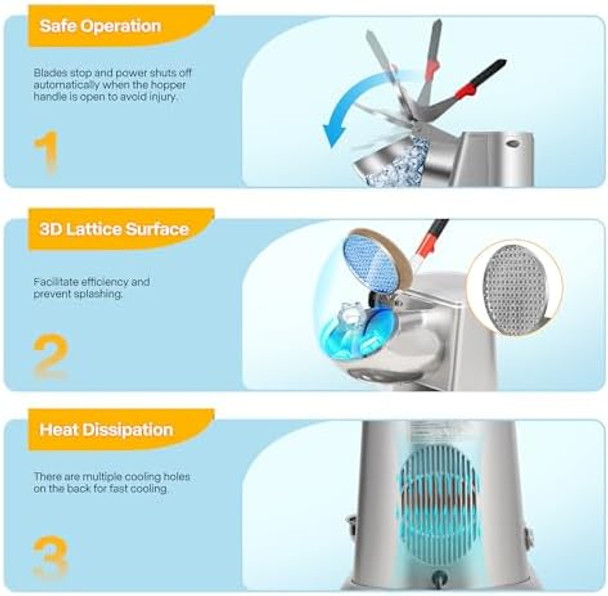 Safe Operation

Blades stop and power shuts off automatically when the hopper handle is open to avoid injury.

1

3D Lattice Surface

Facilitate efficiency and prevent splashing.

2

Heat Dissipation

There are multiple cooling holes on the back for fast cooling.

3