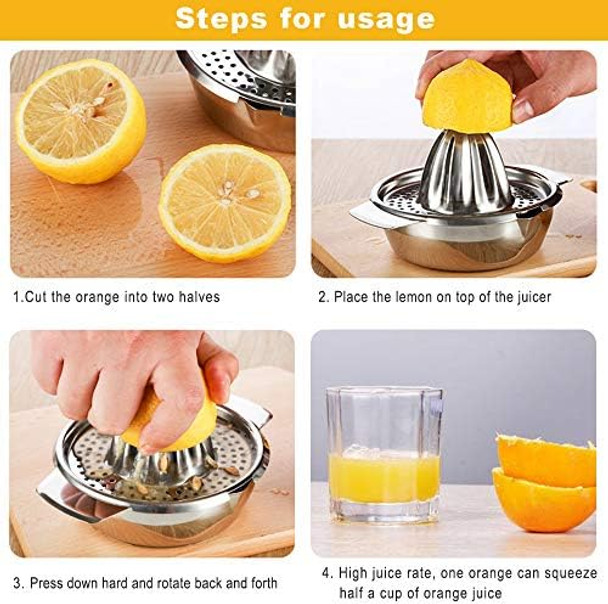 Steps for usage

1.Cut the orange into two halves

2. Place the lemon on top of the juicer

3. Press down hard and rotate back and forth

4. High juice rate, one orange can squeeze half a cup of orange juice