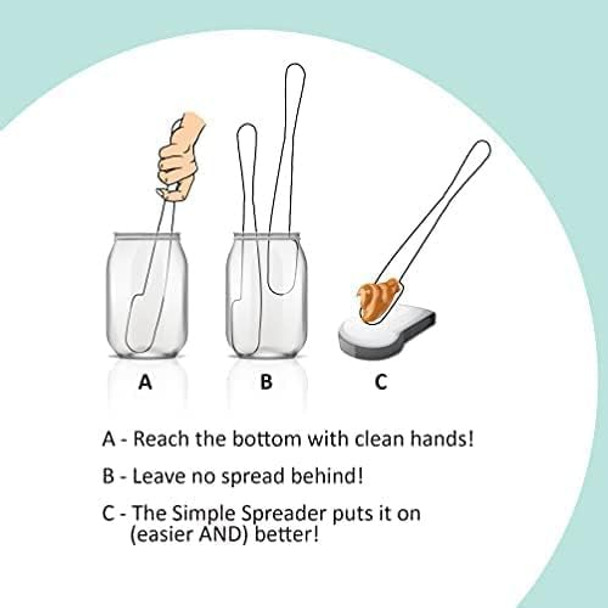 A

B

C

A - Reach the bottom with clean hands!

B - Leave no spread behind!

C - The Simple Spreader puts it on (easier AND) better!