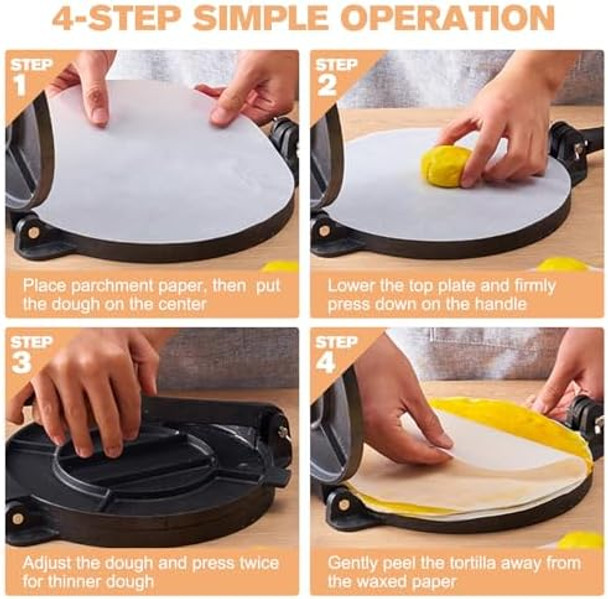 4-STEP SIMPLE OPERATION

STEP 1

Place parchment paper, then put the dough on the center

STEP 2

Lower the top plate and firmly press down on the handle

STEP 3

Adjust the dough and press twice for thinner dough

STEP 4

Gently peel the tortilla away from the waxed paper