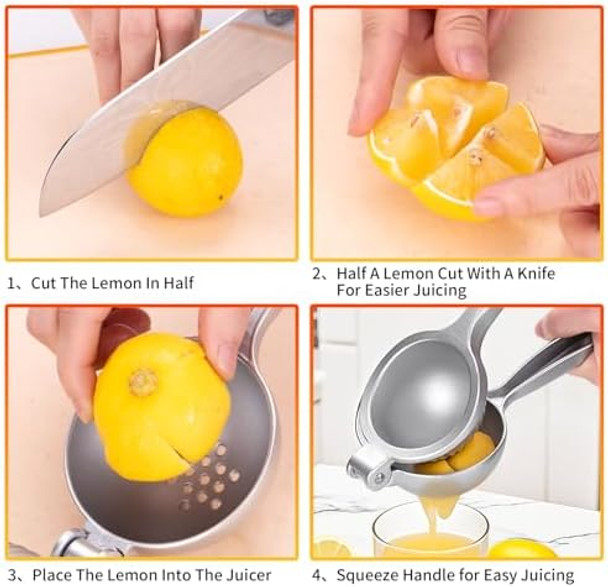 1、Cut The Lemon In Half

2、Half A Lemon Cut With A Knife For Easier Juicing

3、Place The Lemon Into The Juicer

4、Squeeze Handle for Easy Juicing