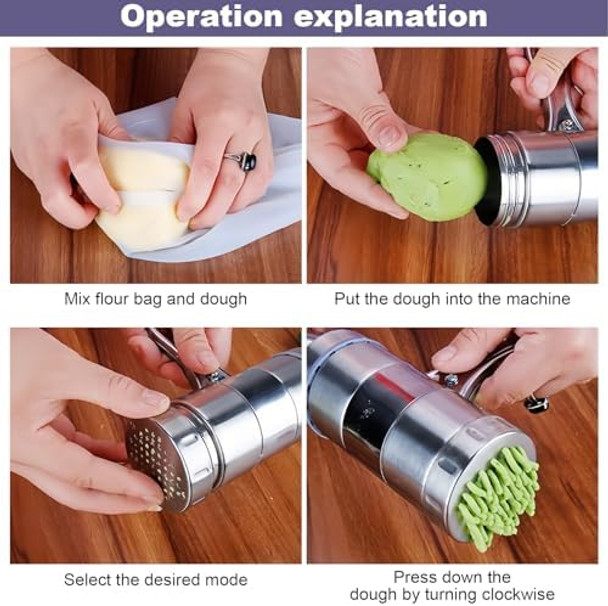 Operation explanation

Mix flour bag and dough

Put the dough into the machine

Select the desired mode

Press down the dough by turning clockwise