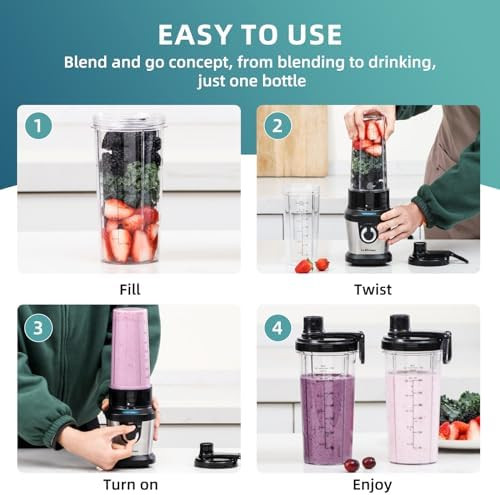 EASY TO USE
Blend and go concept, from blending to drinking, just one bottle

1
Fill

2
Twist

3
Turn on

4
Enjoy