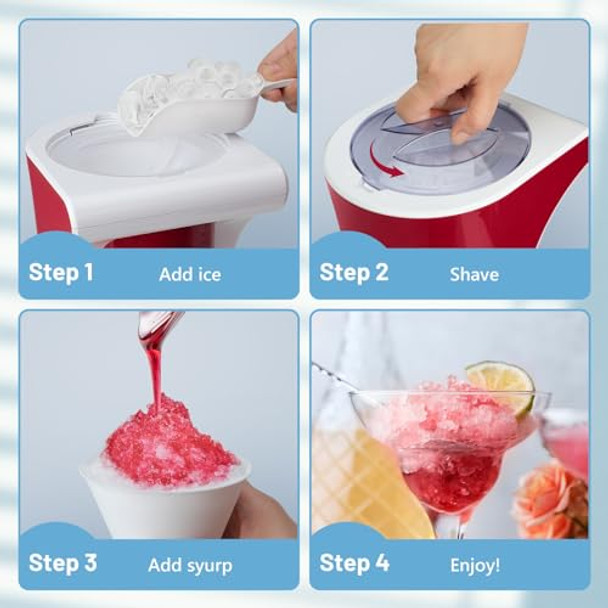 Step 1 Add ice

Step 2 Shave

Step 3 Add syurp

Step 4 Enjoy!