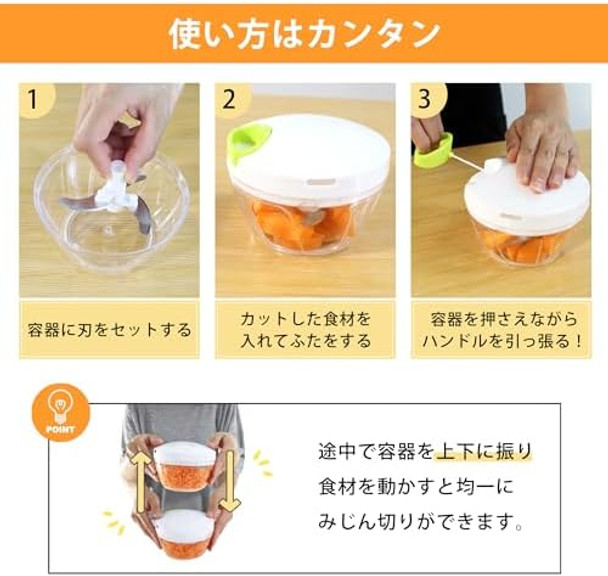 使い方はカンタン

1

容器に刃をセットする

2

カットした食材を入れてふたをする

3

容器を押さえながらハンドルを引っ張る！

POINT

途中で容器を上下に振り食材を動かすと均一にみじん切りができます。