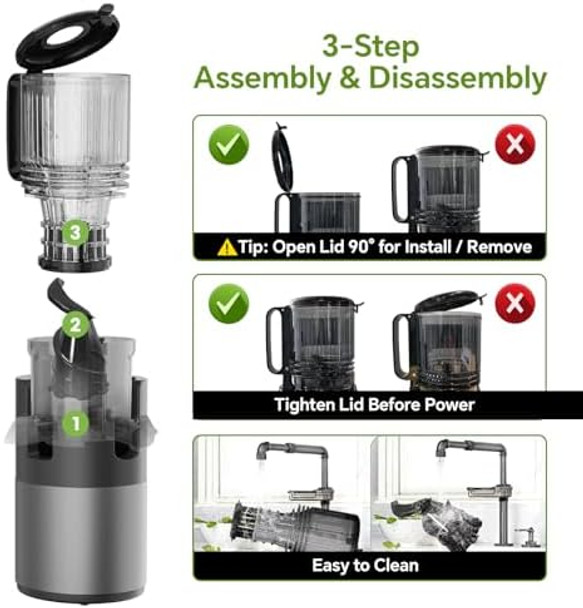 3-Step
Assembly & Disassembly

3

2

1

Tip: Open Lid 90° for Install / Remove

Tighten Lid Before Power

Easy to Clean